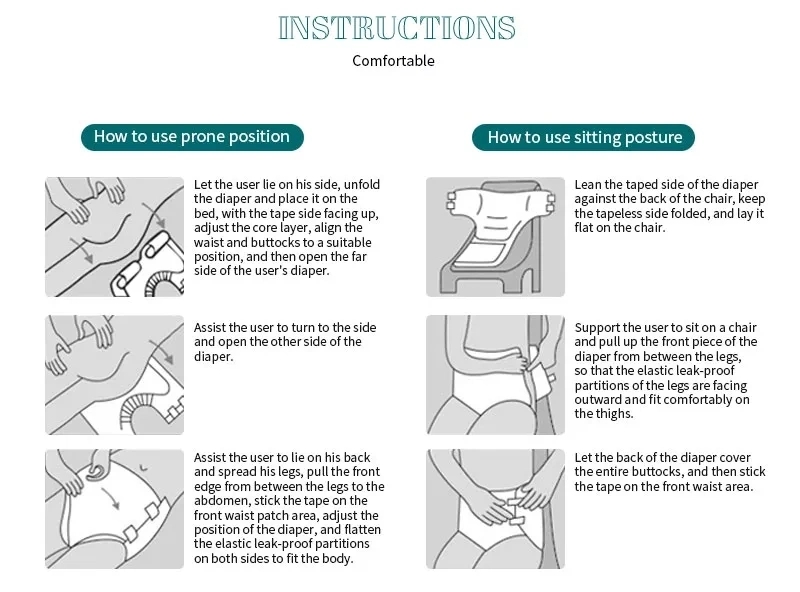 INSTRUCTIONS

Comfortable

How to use prone position

Let the user lie on his side, unfold the diaper and place it on the bed, with the tape side facing up, adjust the core layer, align the waist and buttocks to a suitable position, and then open the far side of the user's diaper.

Assist the user to turn to the side and open the other side of the diaper.

Assist the user to lie on his back and spread his legs, pull the front edge from between the legs to the abdomen, stick the tape on the front waist patch area, adjust the position of the diaper, and flatten the elastic leak-proof partitions on both sides to fit the body.

How to use sitting posture

Lean the taped side of the diaper against the back of the chair, keep the tapeless side folded, and lay it flat on the chair.

Support the user to sit on a chair and pull up the front piece of the diaper from between the legs, so that the elastic leak-proof partitions of the legs are facing outward and fit comfortably on the thighs.

Let the back of the diaper cover the entire buttocks, and then stick the tape on the front waist area.