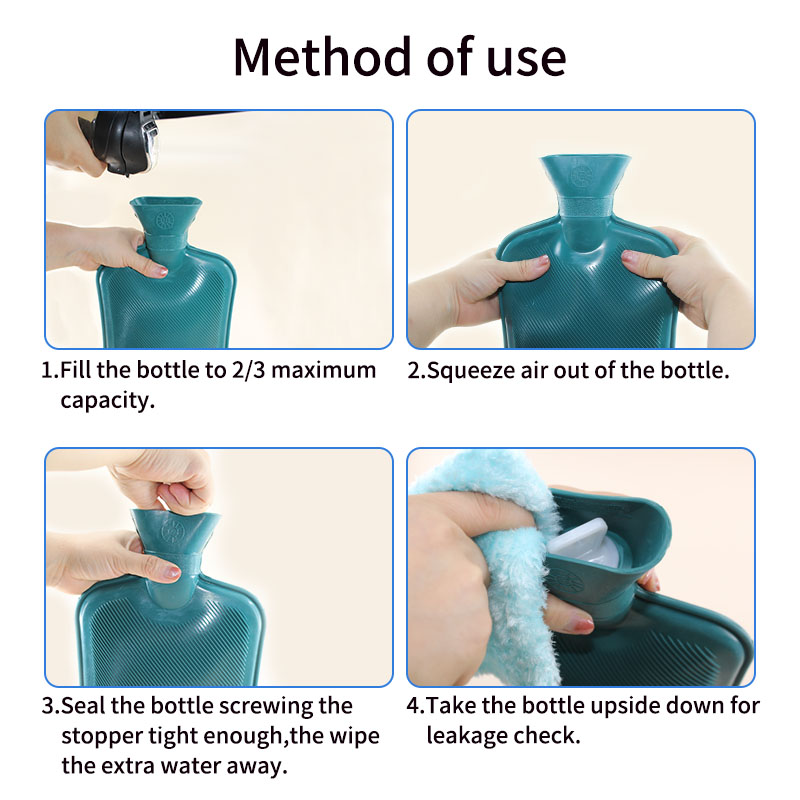 Method of use

1.Fill the bottle to 2/3 maximum capacity.

2.Squeeze air out of the bottle.

3.Seal the bottle screwing the stopper tight enough,the wipe the extra water away.

4.Take the bottle upside down for leakage check.